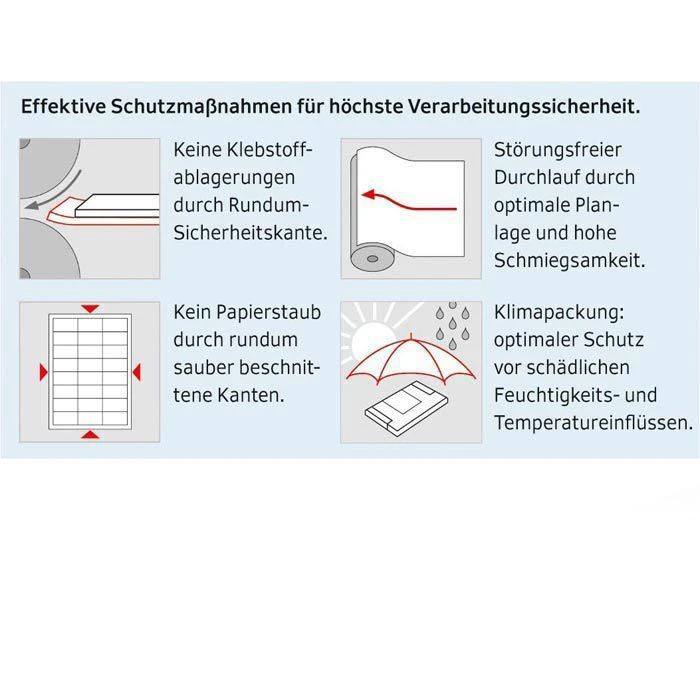 Effektive Schutzmaßnahmen für höchste Verarbeitungssicherheit.

Keine Klebstoffablagerungen durch Rundum-Sicherheitskante.

Störungsfreier Durchlauf durch optimale Planlage und hohe Schmiegsamkeit.

Kein Papierstaub durch rundum sauber beschnittene Kanten.

Klimapackung: optimaler Schutz vor schädlichen Feuchtigkeits- und Temperatureinflüssen.